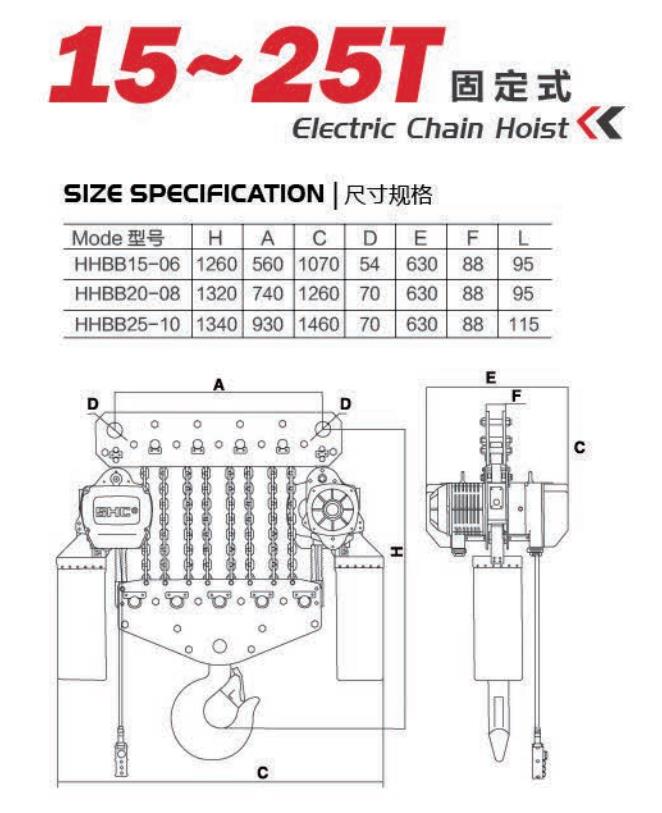 15~25T 固定式

Electric Chain Hoist

SIZE SPECIFICATION | 尺寸规格

| Mode 型号 | H | A | C | D | E | F | L |
|---|---|---|---|---|---|---|---|
| HHBB15-06 | 1260 | 560 | 1070 | 54 | 630 | 88 | 95 |
| HHBB20-08 | 1320 | 740 | 1260 | 70 | 630 | 88 | 95 |
| HHBB25-10 | 1340 | 930 | 1460 | 70 | 630 | 88 | 115 |

A
D
D
SHC
H
C
E
F
C